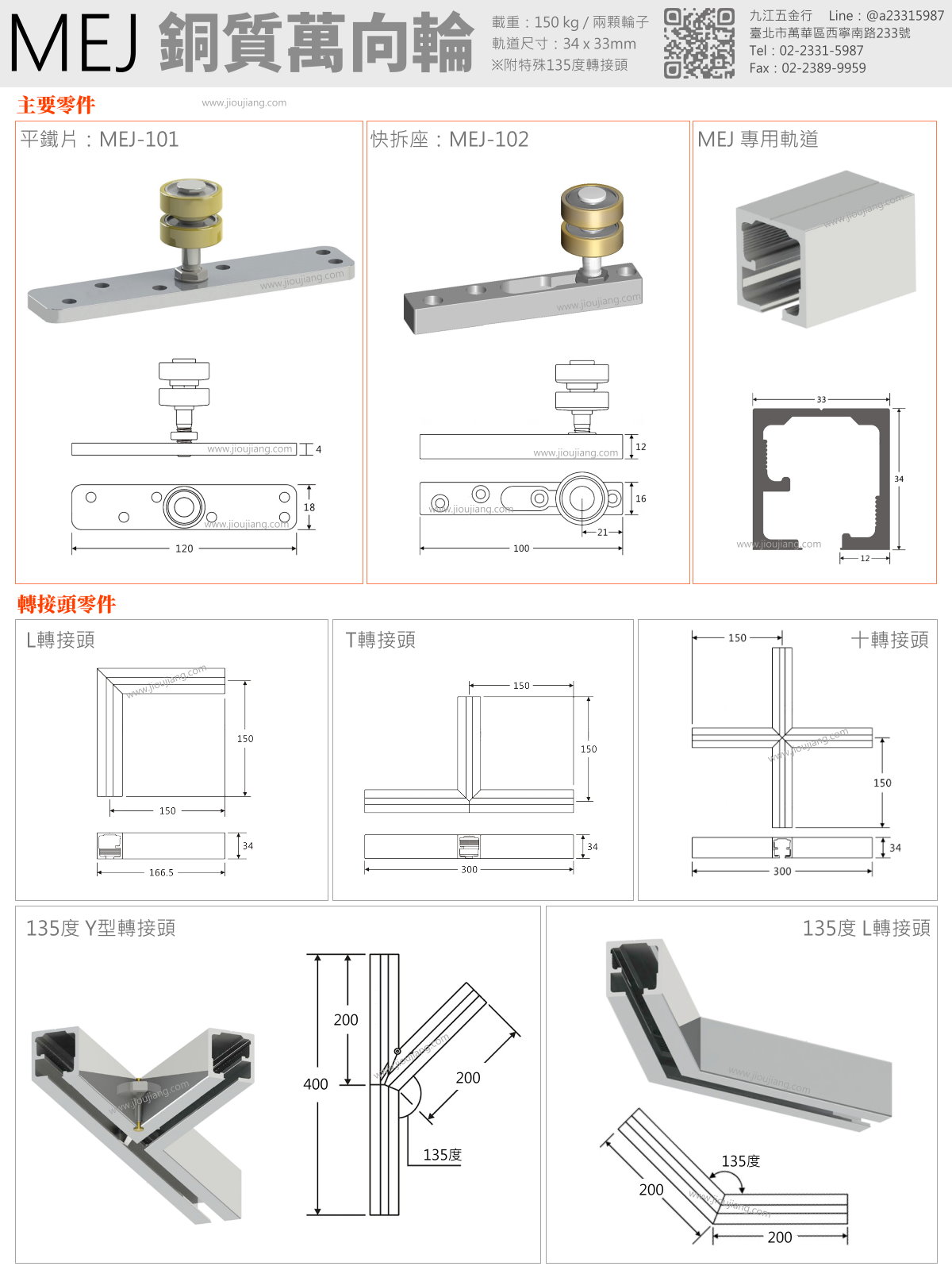 MEJ 銅質萬向輪

載重：150 kg / 兩顆輪子
軌道尺寸：34 x 33mm
※附特殊135度轉接頭

九江五金行 Line：@a23315987
臺北市萬華區西寧南路233號
Tel：02-2331-5987
Fax：02-2389-9959

主要零件

www.jioujiang.com

平鐵片：MEJ-101

www.jioujiang.com

www.jioujiang.com

4

18

www.jioujiang.com

120

快拆座：MEJ-102

www.jioujiang.com

www.jioujiang.com

12

16

www.jioujiang.com

21

100

MEJ 專用軌道

www.jioujiang.com

33

34

www.jioujiang.com

12

轉接頭零件

L轉接頭

www.jioujiang.com

150

150

34

166.5

T轉接頭

150

150

34

300

十轉接頭

150

www.jioujiang.com

150

34

300

135度 Y型轉接頭

www.jioujiang.com

200

400

www.jioujiang.com

200

135度

135度 L轉接頭

www.jioujiang.com

135度

200

www.jioujiang.com

200