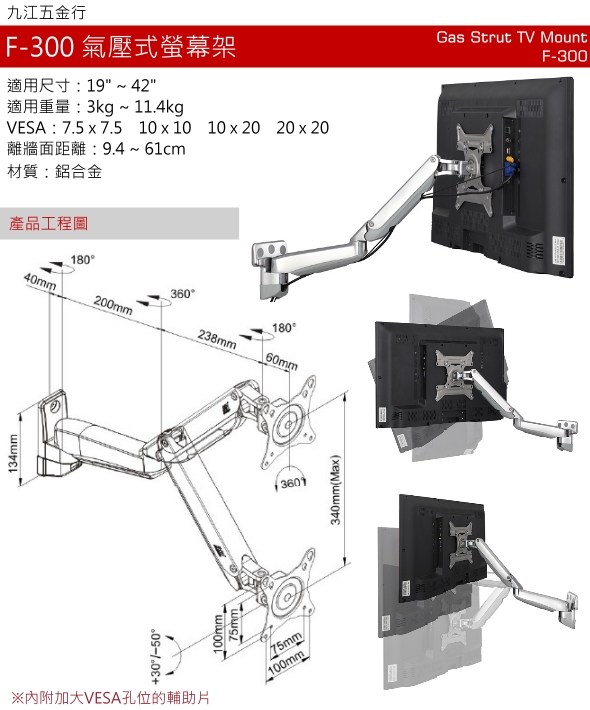 九江五金行

F-300 氣壓式螢幕架

Gas Strut TV Mount
F-300

適用尺寸：19" ~ 42"
適用重量：3kg ~ 11.4kg
VESA：7.5 x 7.5　10 x 10　10 x 20　20 x 20
離牆面距離：9.4 ~ 61cm
材質：鋁合金

產品工程圖

180°
40mm
200mm
360°
238mm
180°
60mm
134mm
360°
340mm(Max)
+30°/-50°
100mm
75mm
75mm
100mm

※內附加大VESA孔位的輔助片