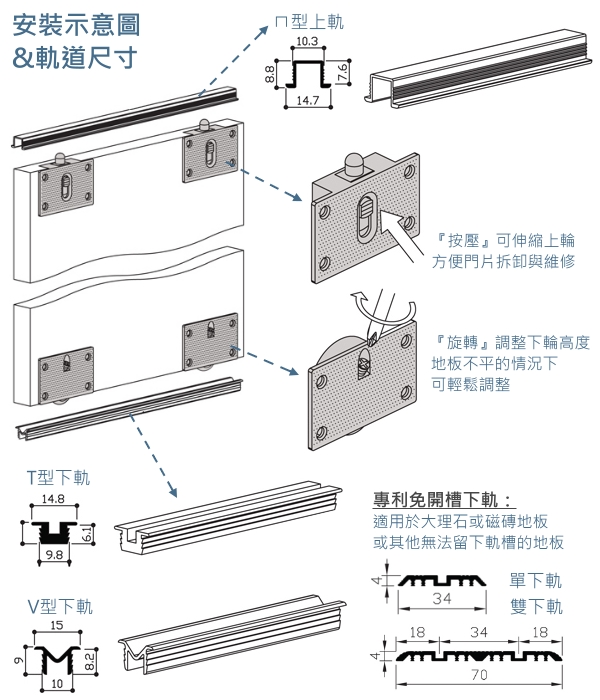 安裝示意圖
&軌道尺寸

ㄇ型上軌
10.3
8.8
7.6
14.7

『按壓』可伸縮上輪
方便門片拆卸與維修

『旋轉』調整下輪高度
地板不平的情況下
可輕鬆調整

T型下軌
14.8
6.1
9.8

V型下軌
15
9
8.2
10

專利免開槽下軌：
適用於大理石或磁磚地板
或其他無法留下軌槽的地板

4
34
單下軌
雙下軌
18
34
18
4
70