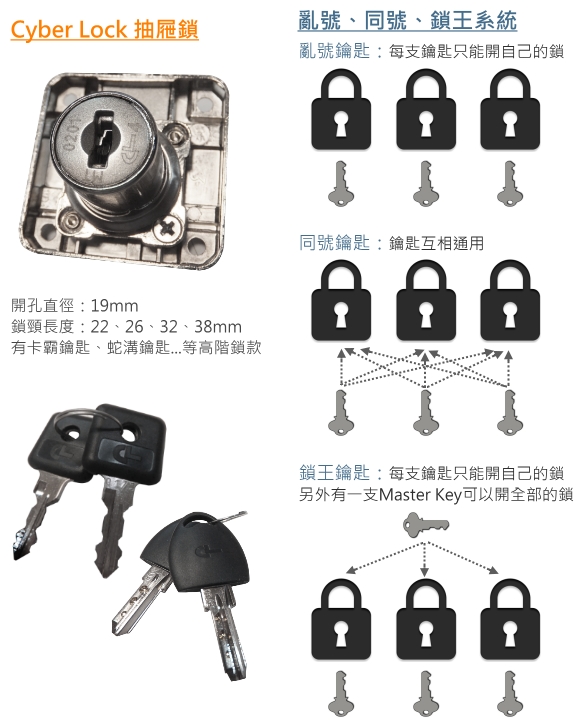 Cyber Lock 抽屜鎖

0201

開孔直徑：19mm
鎖頸長度：22、26、32、38mm
有卡霸鑰匙、蛇溝鑰匙...等高階鎖款

亂號、同號、鎖王系統

亂號鑰匙：每支鑰匙只能開自己的鎖

同號鑰匙：鑰匙互相通用

鎖王鑰匙：每支鑰匙只能開自己的鎖
另外有一支Master Key可以開全部的鎖