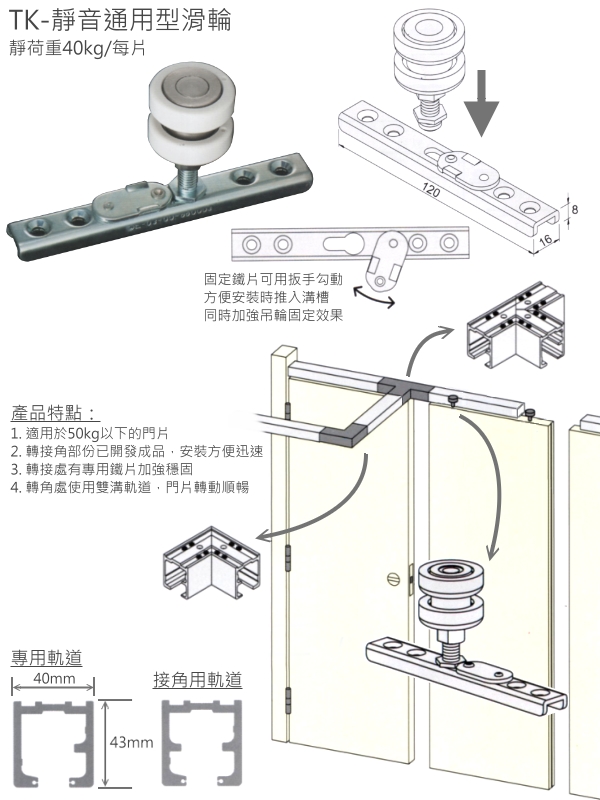 TK-靜音通用型滑輪
靜荷重40kg/每片

120
8
16

固定鐵片可用扳手勾動
方便安裝時推入溝槽
同時加強吊輪固定效果

產品特點：
1. 適用於50kg以下的門片
2. 轉接角部份已開發成品，安裝方便迅速
3. 轉接處有專用鐵片加強穩固
4. 轉角處使用雙溝軌道，門片轉動順暢

專用軌道
40mm
43mm
接角用軌道