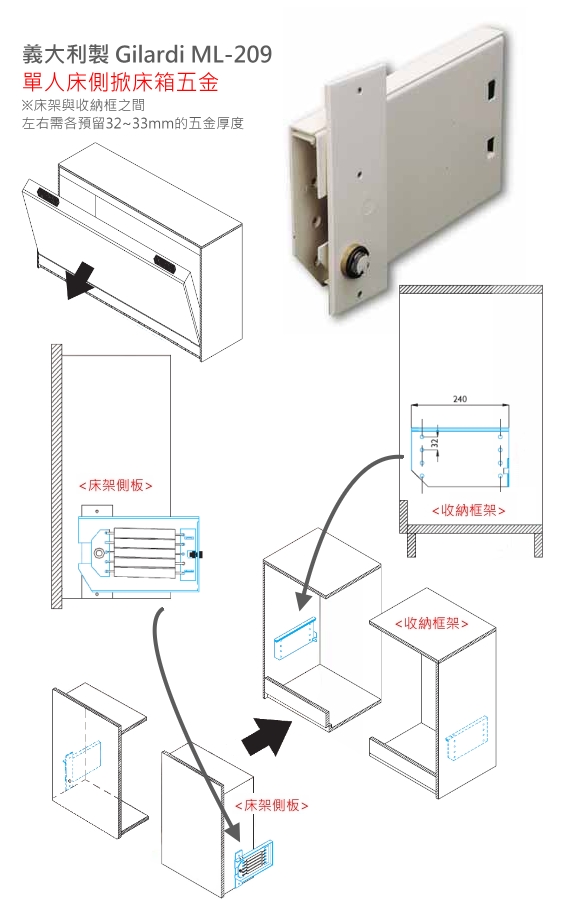 義大利製 Gilardi ML-209
單人床側掀床箱五金
※床架與收納框之間
左右需各預留32~33mm的五金厚度

240

32

<收納框架>

<床架側板>

<收納框架>

<床架側板>