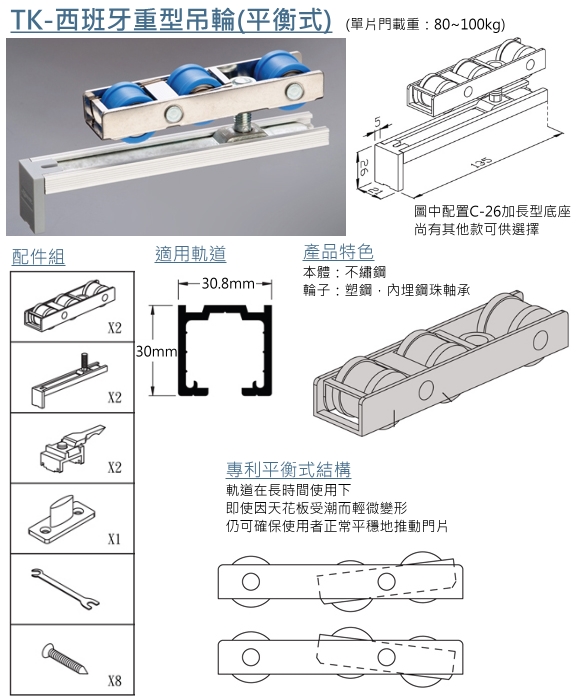 TK-西班牙重型吊輪(平衡式) (單片門載重：80~100kg)

5
26
21
135

圖中配置C-26加長型底座
尚有其他款可供選擇

配件組

X2

X2

X2

X1

X8

適用軌道

30.8mm

30mm

產品特色
本體：不鏽鋼
輪子：塑鋼，內埋鋼珠軸承

專利平衡式結構
軌道在長時間使用下
即使因天花板受潮而輕微變形
仍可確保使用者正常平穩地推動門片