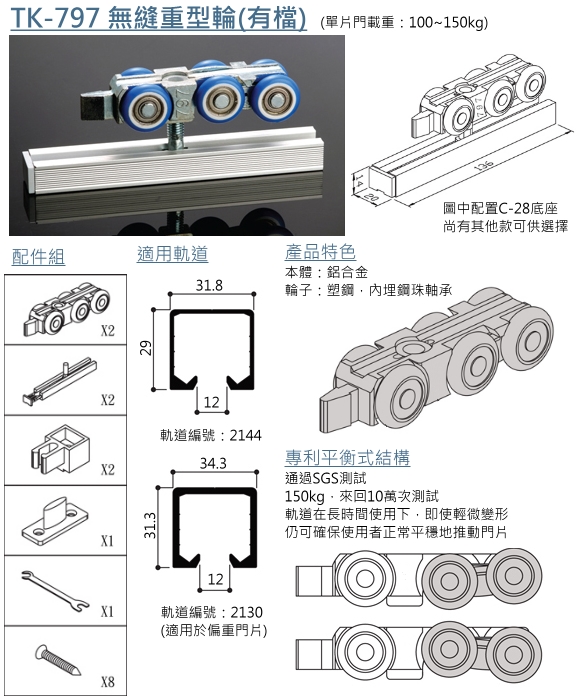 TK-797 無縫重型輪(有檔) (單片門載重：100~150kg)

797

797

136

14

20

圖中配置C-28底座
尚有其他款可供選擇

配件組

X2

X2

X2

X1

X1

X8

適用軌道

31.8

29

12

軌道編號：2144

34.3

31.3

12

軌道編號：2130
(適用於偏重門片)

產品特色
本體：鋁合金
輪子：塑鋼，內埋鋼珠軸承

專利平衡式結構
通過SGS測試
150kg，來回10萬次測試
軌道在長時間使用下，即使輕微變形
仍可確保使用者正常平穩地推動門片