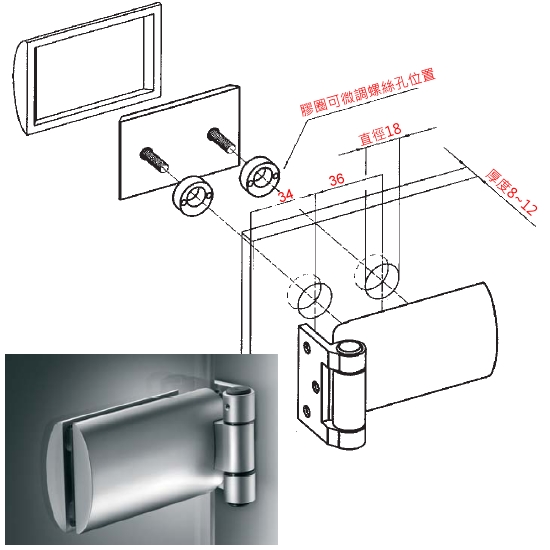 膠圈可微調螺絲孔位置

直徑18

36

34

厚度8~12